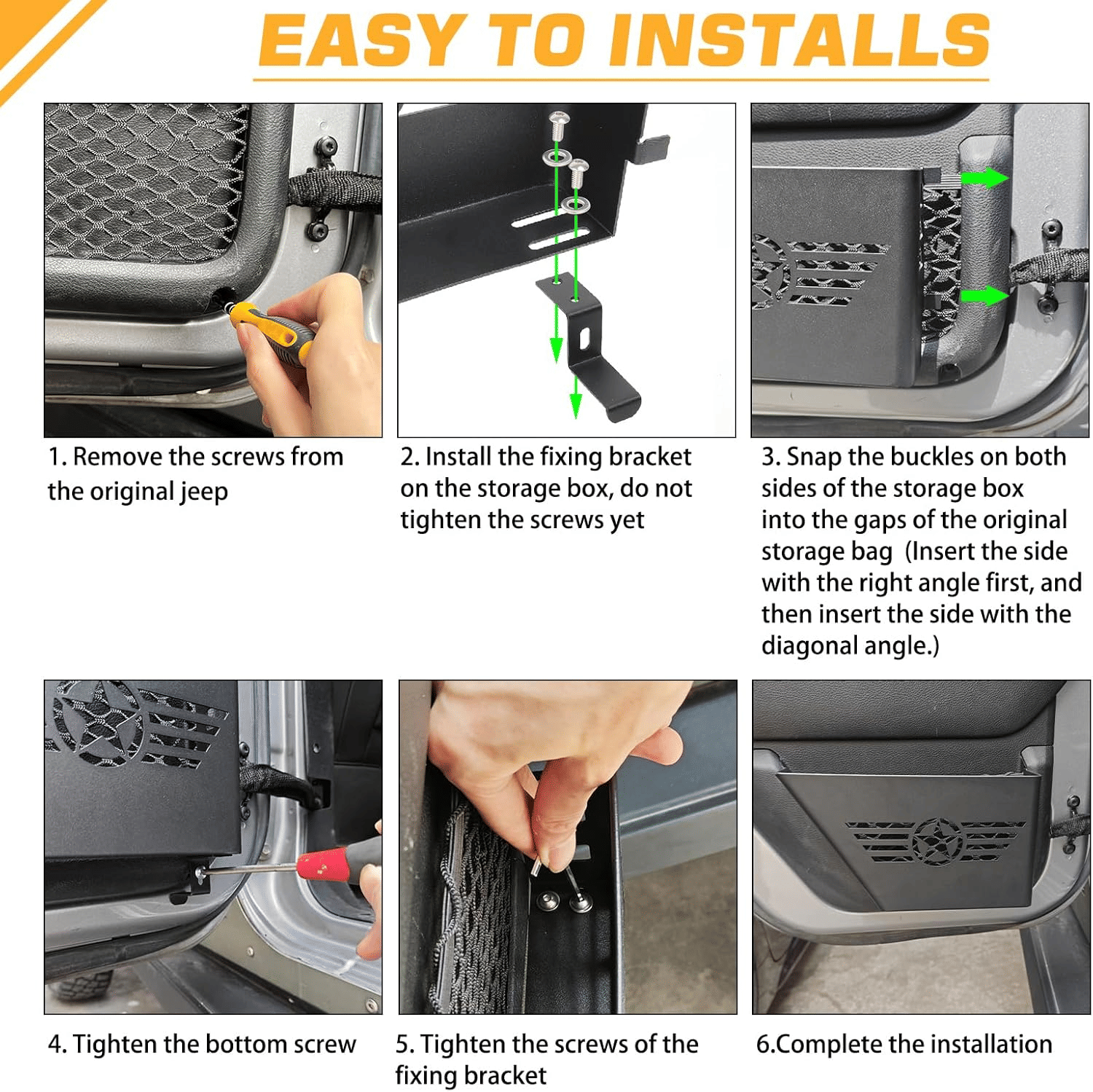 EASY TO INSTALLS

1. Remove the screws from the original jeep

2. Install the fixing bracket on the storage box, do not tighten the screws yet

3. Snap the buckles on both sides of the storage box into the gaps of the original storage bag (Insert the side with the right angle first, and then insert the side with the diagonal angle.)

4. Tighten the bottom screw

5. Tighten the screws of the fixing bracket

6.Complete the installation